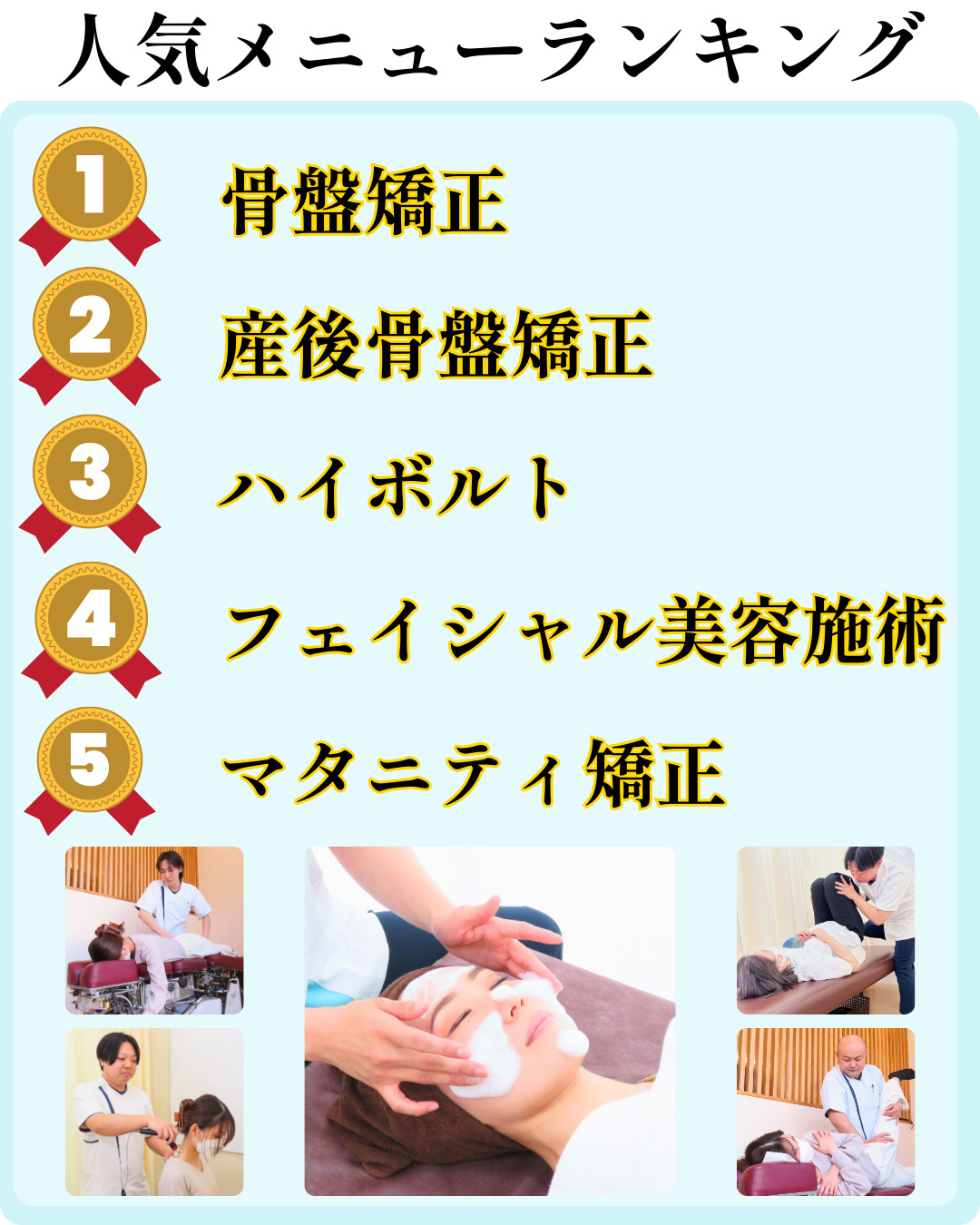 人気メニューランキング

1 骨盤矯正

2 産後骨盤矯正

3 ハイボルト

4 フェイシャル美容施術

5 マタニティ矯正